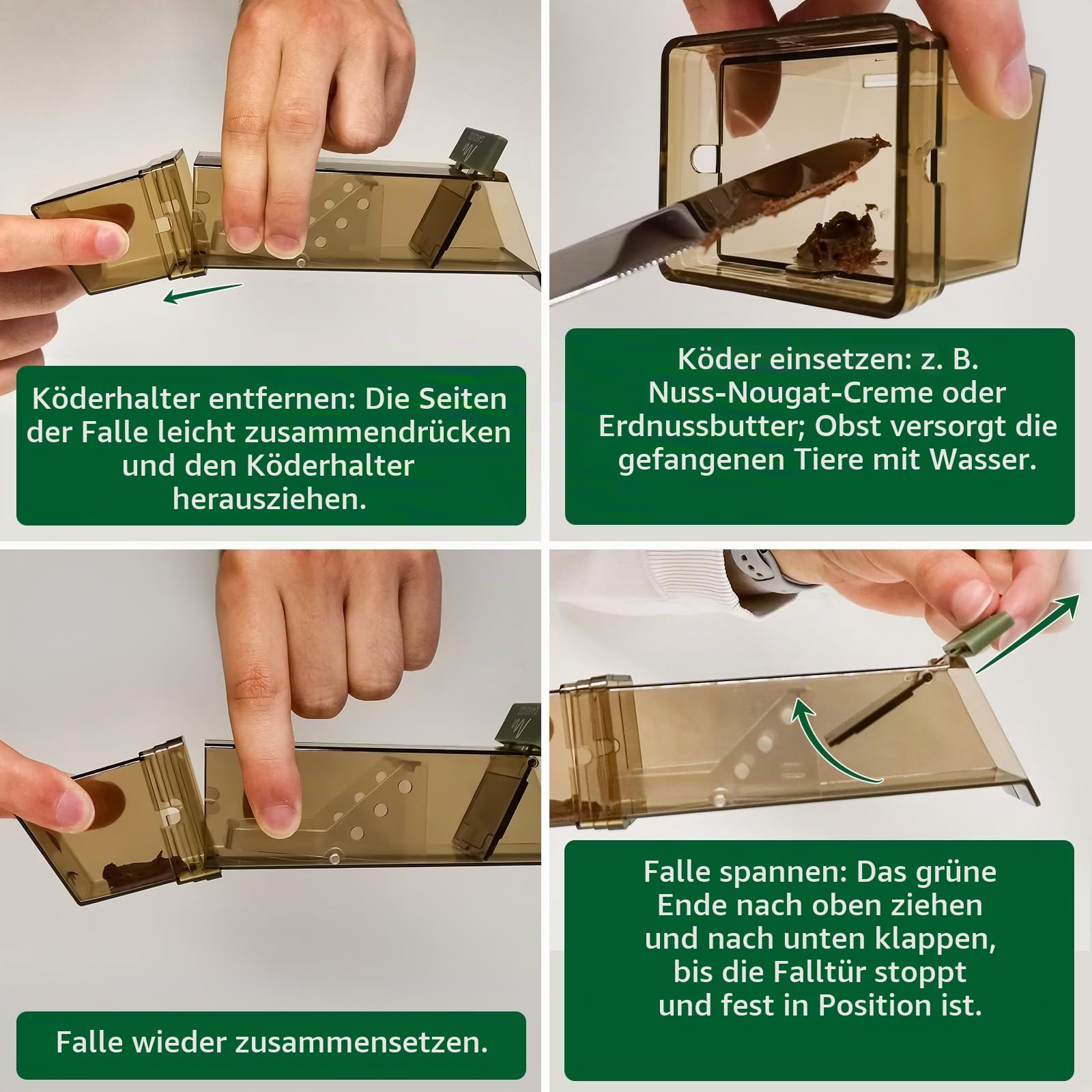 Köderhalter entfernen: Die Seiten der Falle leicht zusammendrücken und den Köderhalter herausziehen.

Köder einsetzen: z. B. Nuss-Nougat-Creme oder Erdnussbutter; Obst versorgt die gefangenen Tiere mit Wasser.

Falle wieder zusammensetzen.

Falle spannen: Das grüne Ende nach oben ziehen und nach unten klappen, bis die Falltür stoppt und fest in Position ist.